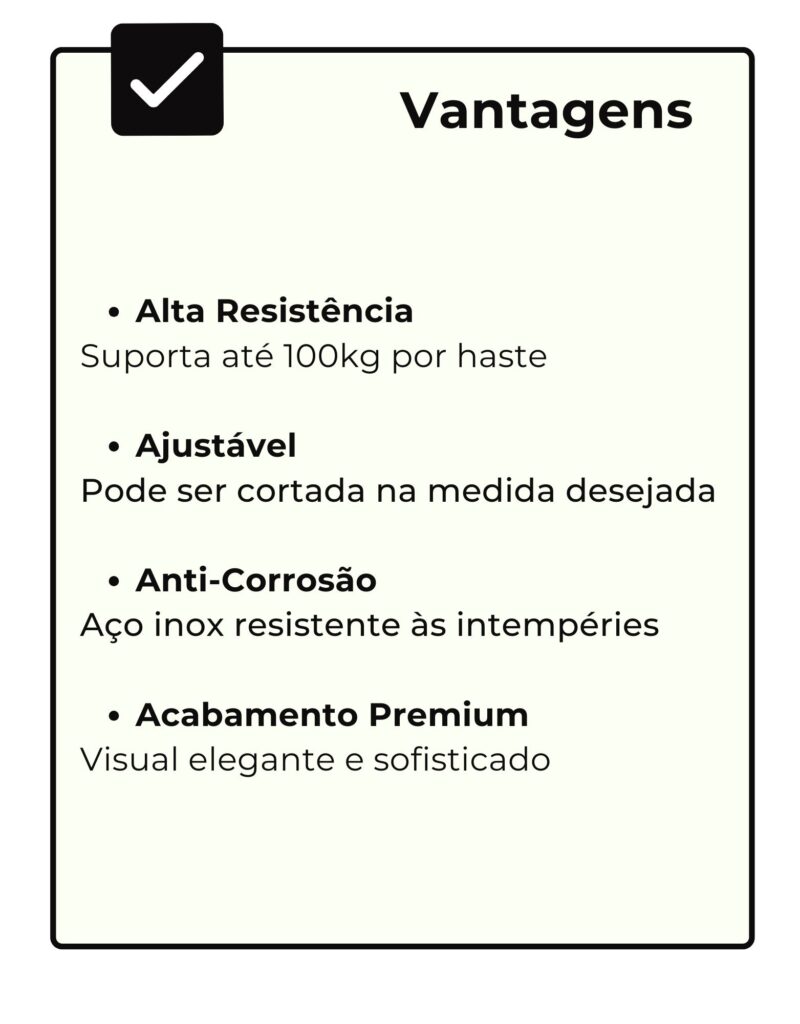 Vantagens

• Alta Resistência
Suporta até 100kg por haste

• Ajustável
Pode ser cortada na medida desejada

• Anti-Corrosão
Aço inox resistente às intempéries

• Acabamento Premium
Visual elegante e sofisticado